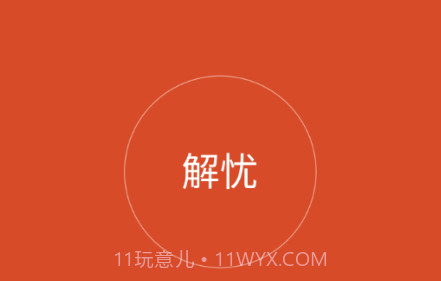 解忧

11玩意儿 • 11WYX.COM