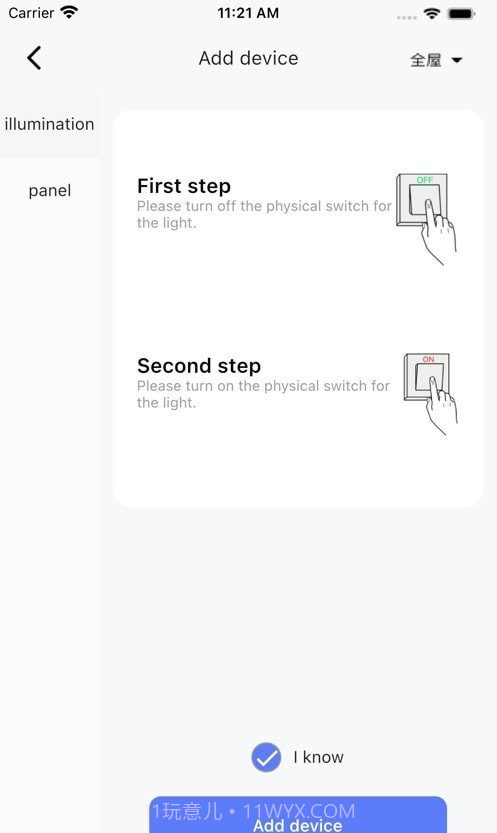 Carrier 11:21 AM

Add device 全屋

illumination

panel

First step
Please turn off the physical switch for the light.

OFF

Second step
Please turn on the physical switch for the light.

ON

I know

1玩意儿 • 11WYX.COM

Add device