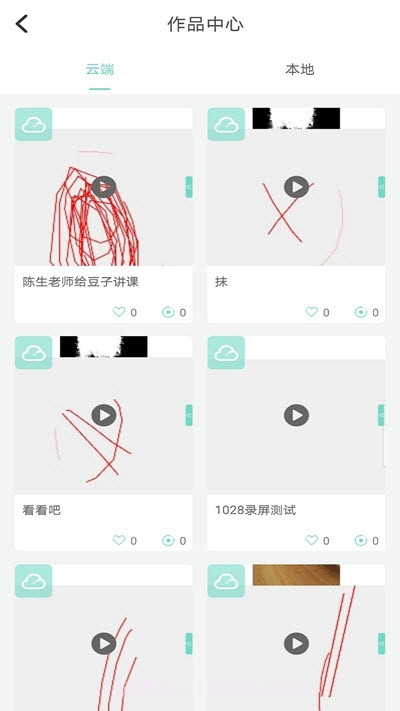 作品中心

云端

本地

陈生老师给豆子讲课

0

0

抹

0

0

看看吧

0

0

1028录屏测试

0

0